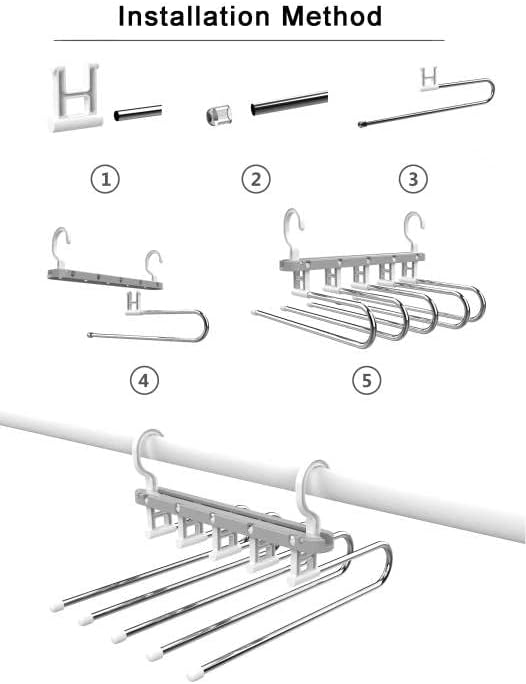 Installation Method

1

2

3

4

5