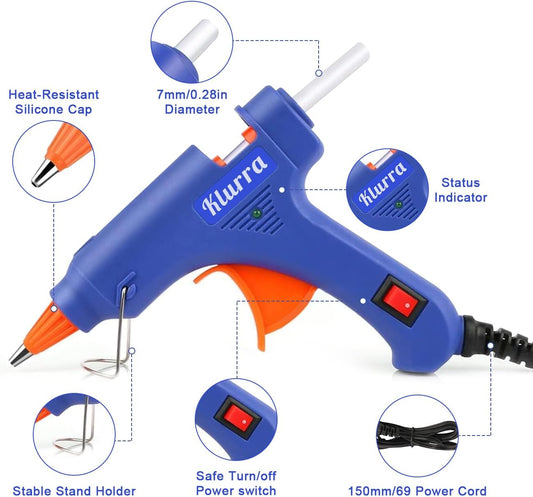 Heat-Resistant Silicone Cap

7mm/0.28in Diameter

Klurra

Klurra

Status Indicator

Stable Stand Holder

Safe Turn/off Power switch

150mm/69 Power Cord