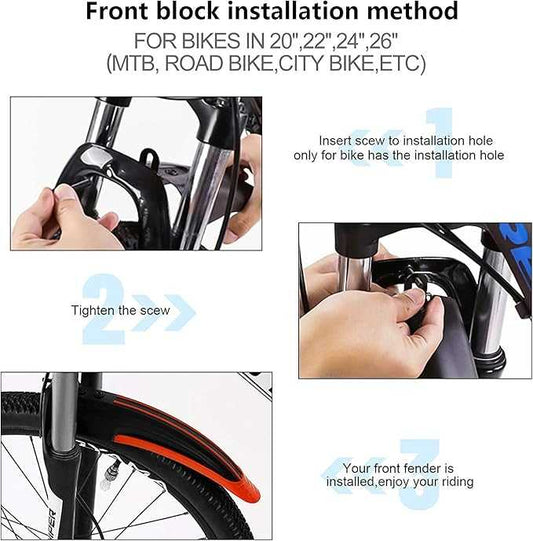 Front block installation method

FOR BIKES IN 20",22",24",26"
(MTB, ROAD BIKE,CITY BIKE,ETC)

1
Insert scew to installation hole only for bike has the installation hole

2
Tighten the scew

3
Your front fender is installed,enjoy your riding