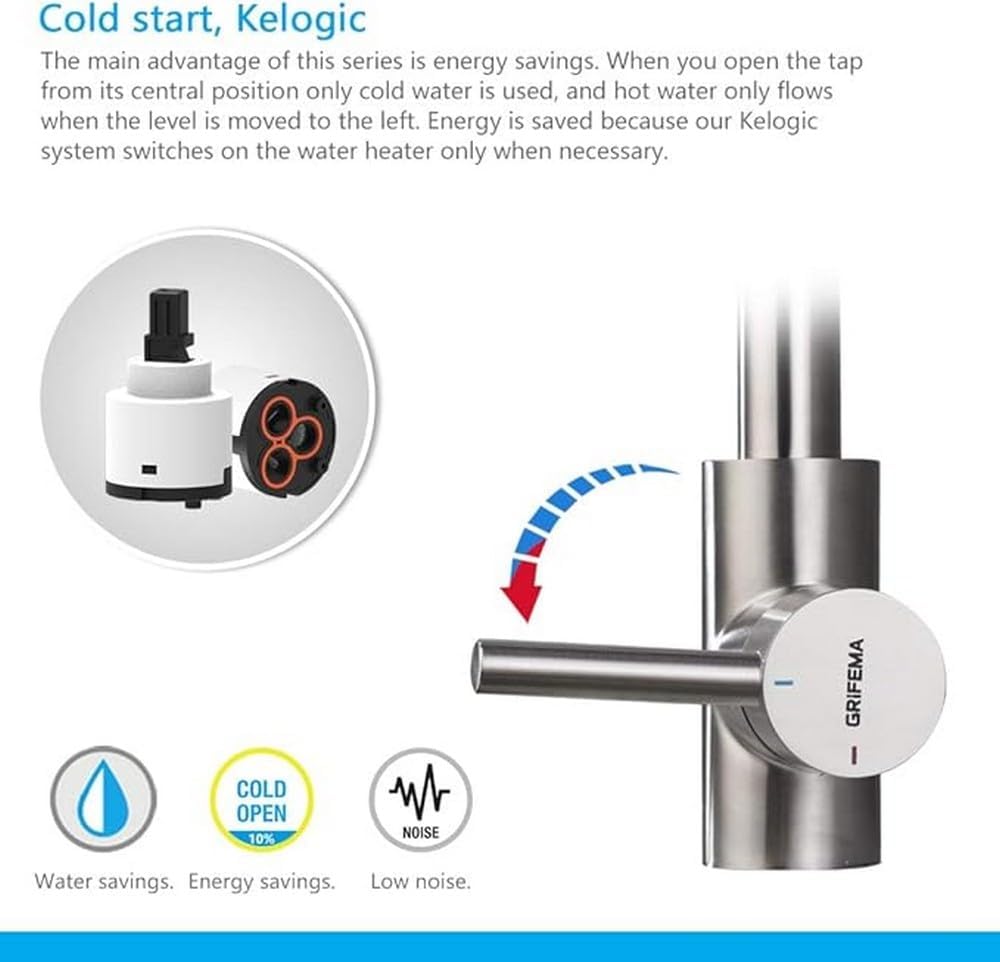 Cold start, Kelogic
The main advantage of this series is energy savings. When you open the tap from its central position only cold water is used, and hot water only flows when the level is moved to the left. Energy is saved because our Kelogic system switches on the water heater only when necessary.

GRIFEMA

COLD OPEN 10%

NOISE

Water savings. Energy savings. Low noise.