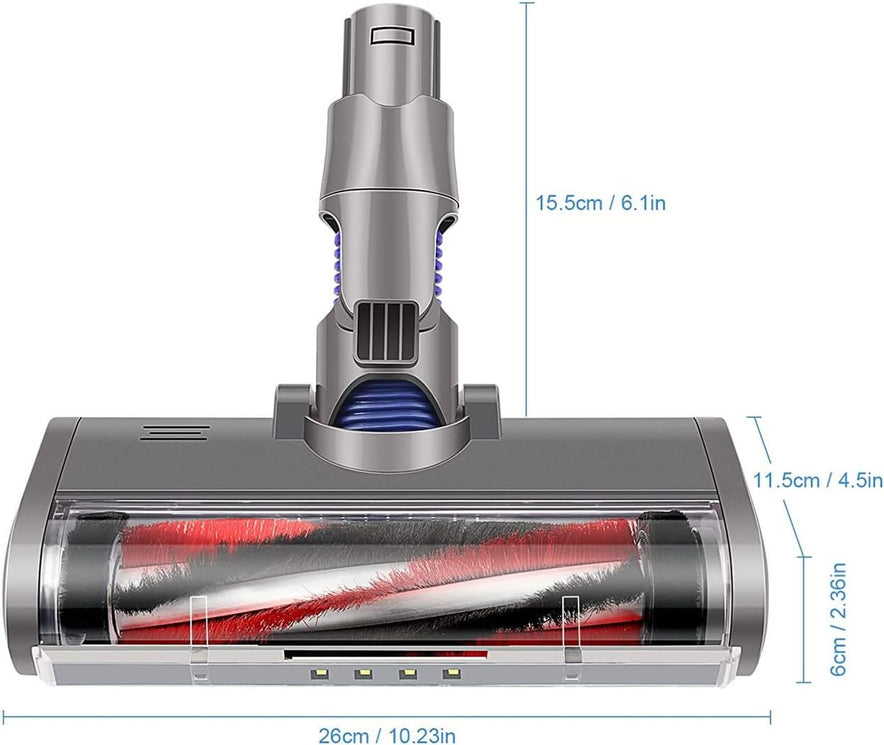 15.5cm / 6.1in

11.5cm / 4.5in

6cm / 2.36in

26cm / 10.23in