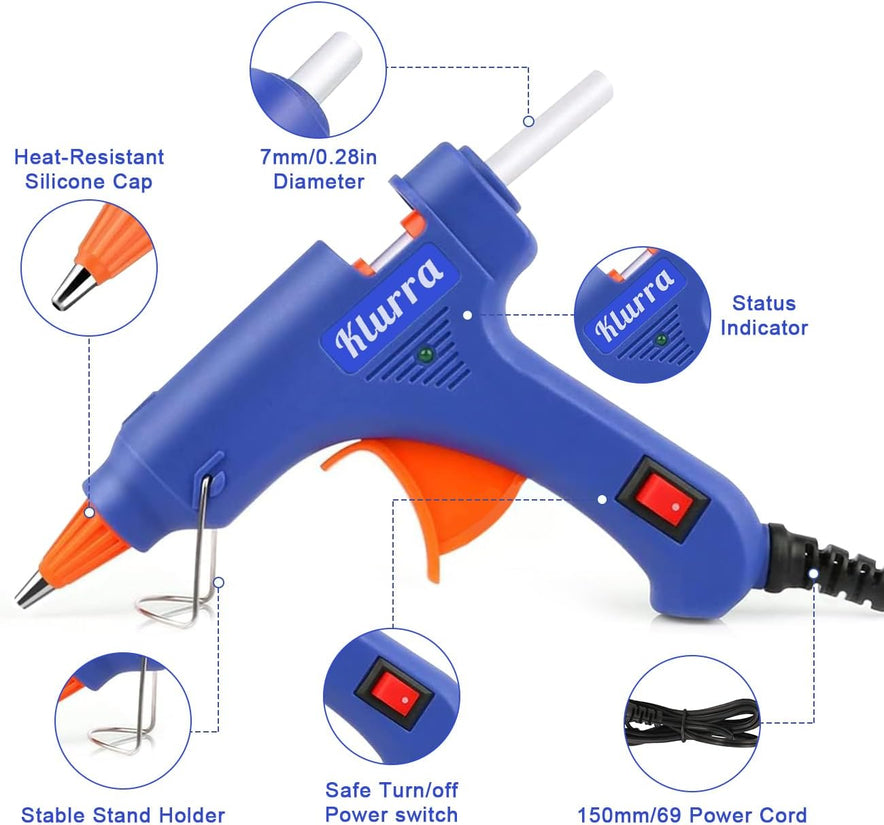 Heat-Resistant Silicone Cap

7mm/0.28in Diameter

Klurra

Klurra

Status Indicator

Stable Stand Holder

Safe Turn/off Power switch

150mm/69 Power Cord