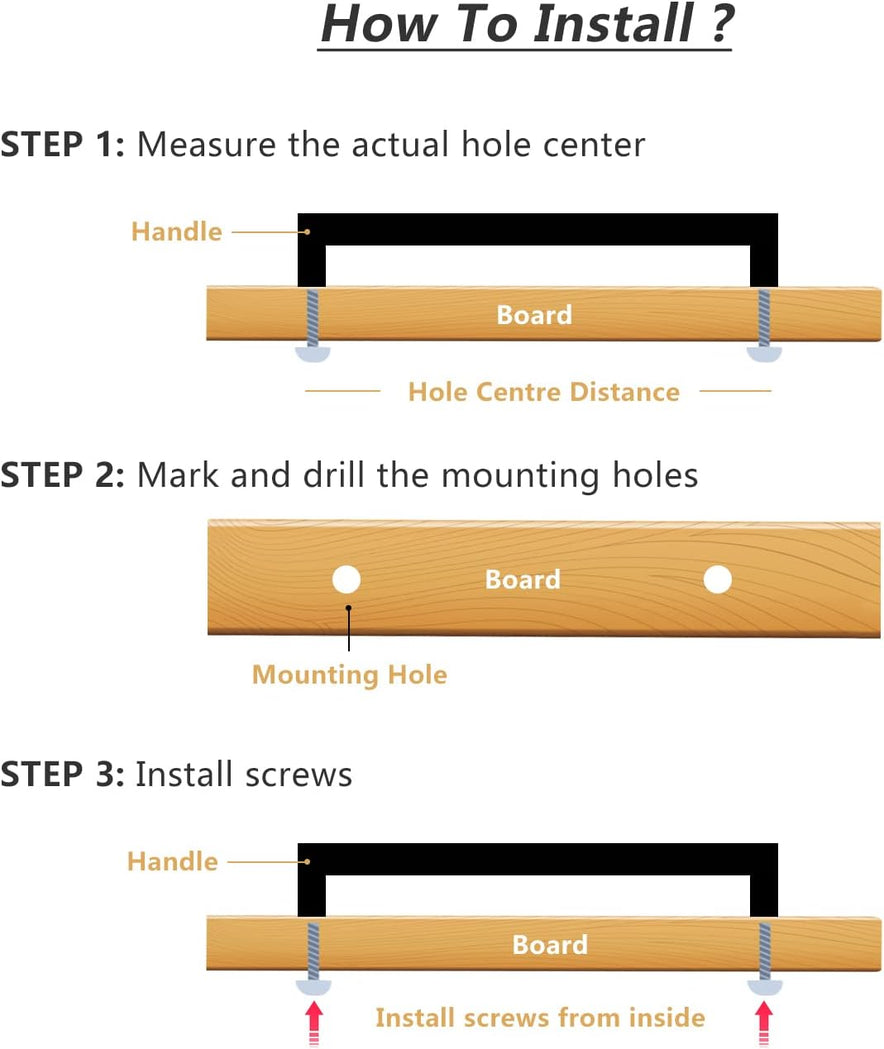 How To Install ?

STEP 1: Measure the actual hole center

Handle

Board

Hole Centre Distance

STEP 2: Mark and drill the mounting holes

Board

Mounting Hole

STEP 3: Install screws

Handle

Board

Install screws from inside