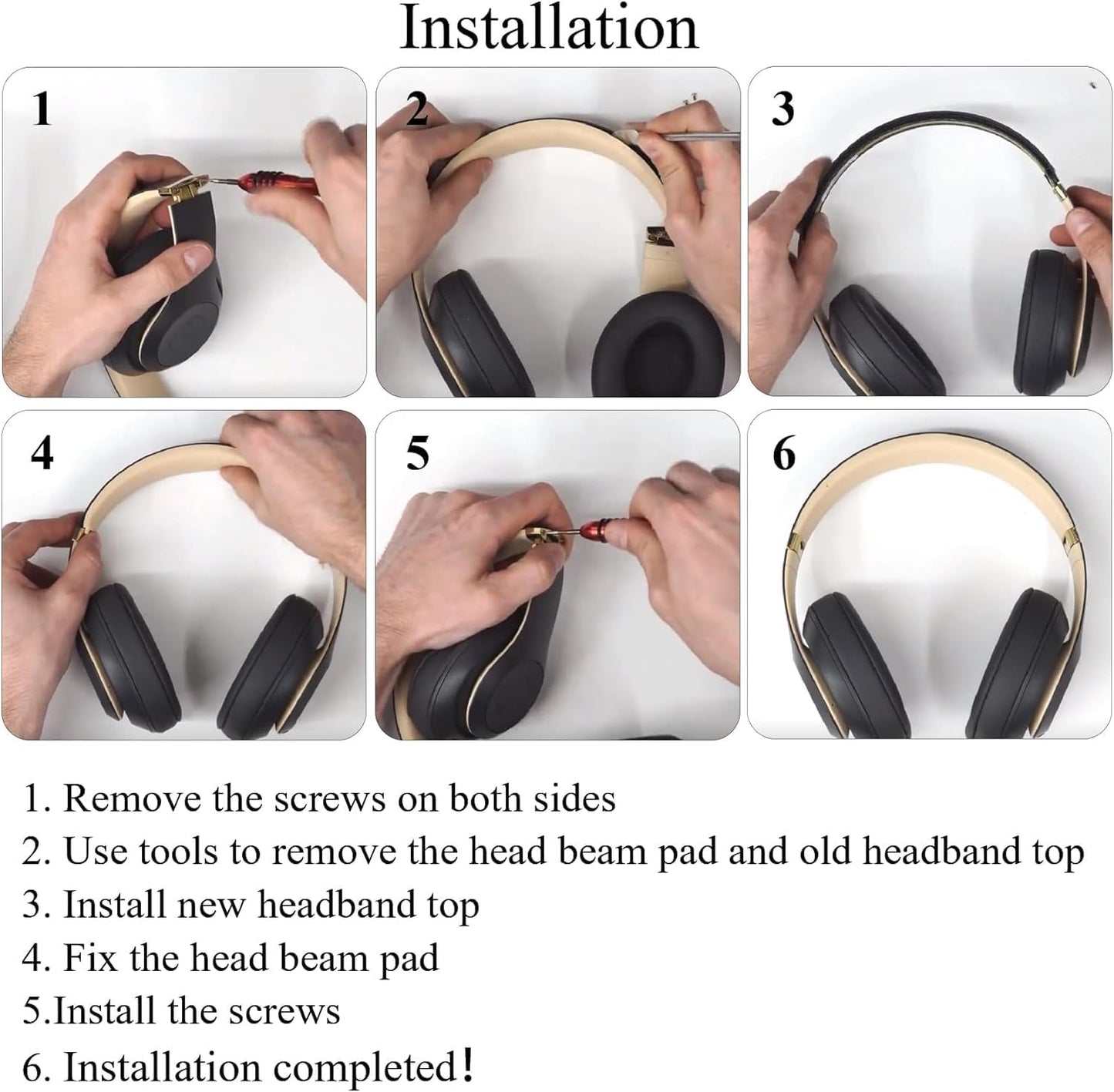 Installation

1

2

3

4

5

6

1. Remove the screws on both sides
2. Use tools to remove the head beam pad and old headband top
3. Install new headband top
4. Fix the head beam pad
5.Install the screws
6. Installation completed!