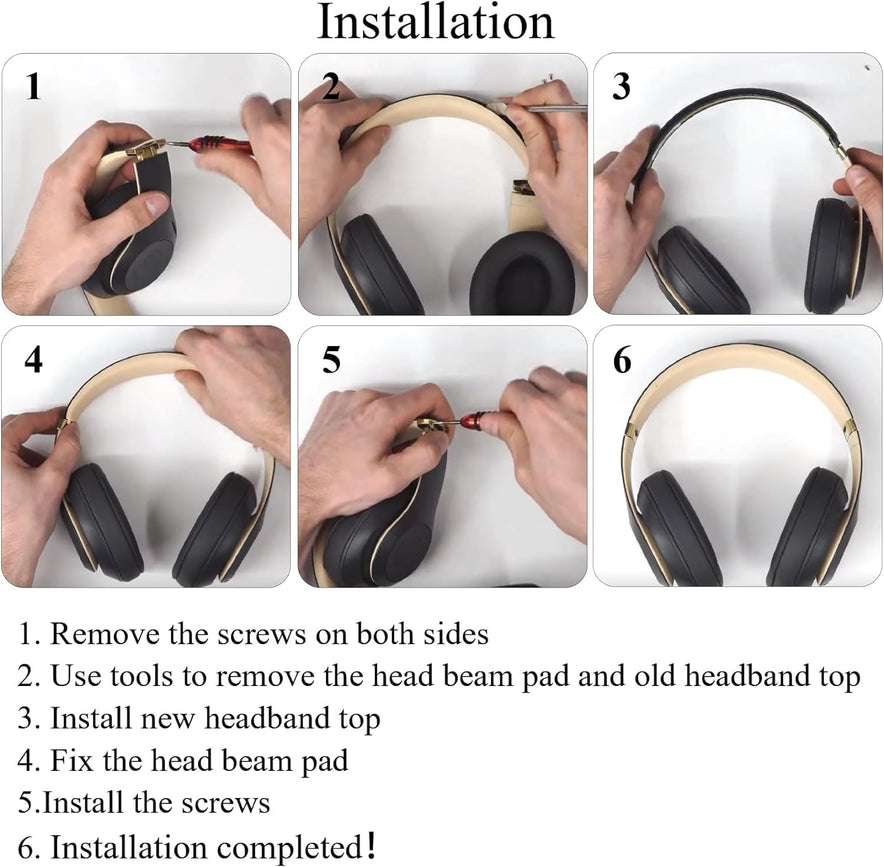 Installation

1

2

3

4

5

6

1. Remove the screws on both sides
2. Use tools to remove the head beam pad and old headband top
3. Install new headband top
4. Fix the head beam pad
5.Install the screws
6. Installation completed!