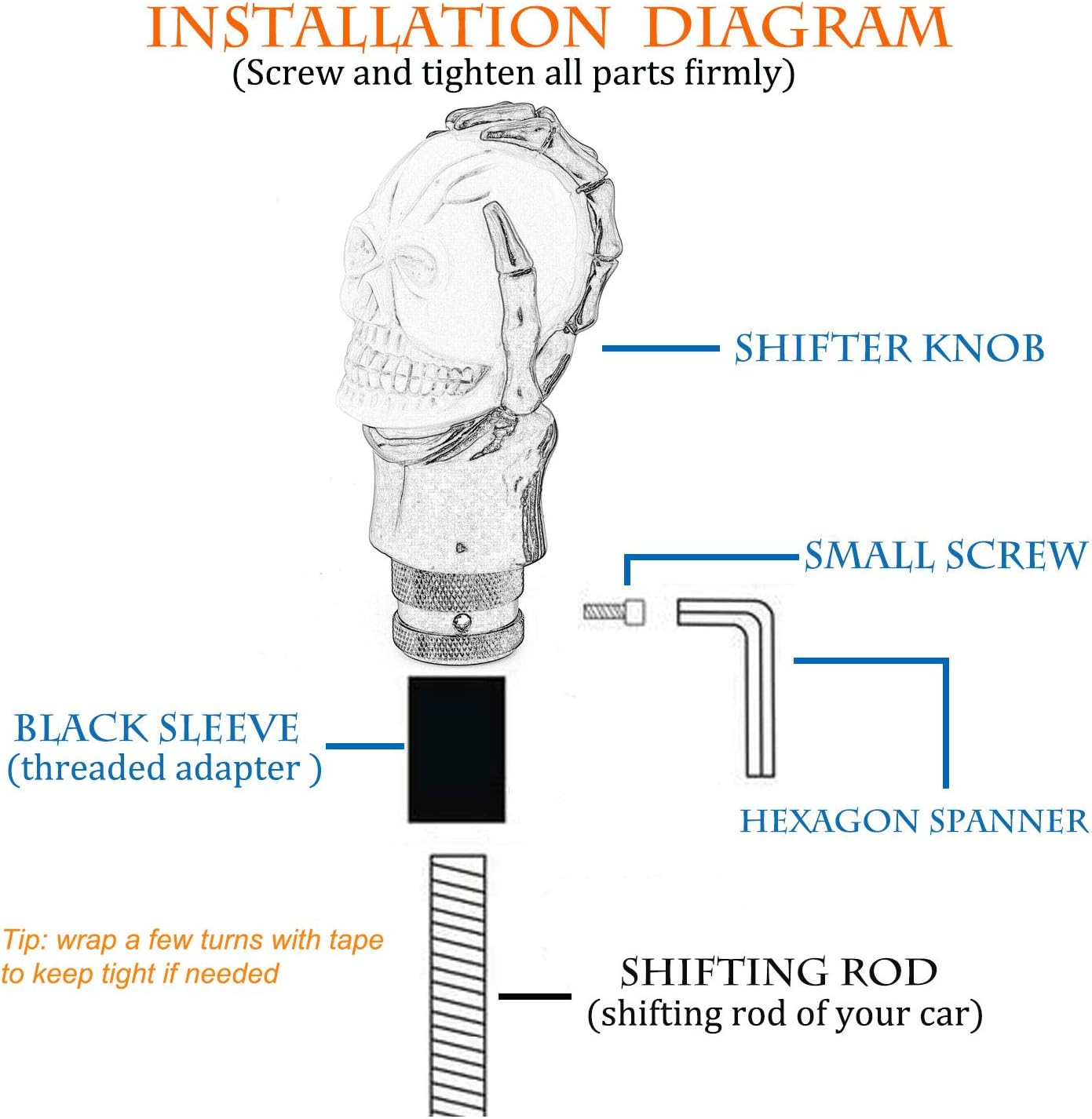 INSTALLATION DIAGRAM
(Screw and tighten all parts firmly)

SHIFTER KNOB

SMALL SCREW

BLACK SLEEVE
(threaded adapter )

HEXAGON SPANNER

Tip: wrap a few turns with tape to keep tight if needed

SHIFTING ROD
(shifting rod of your car)