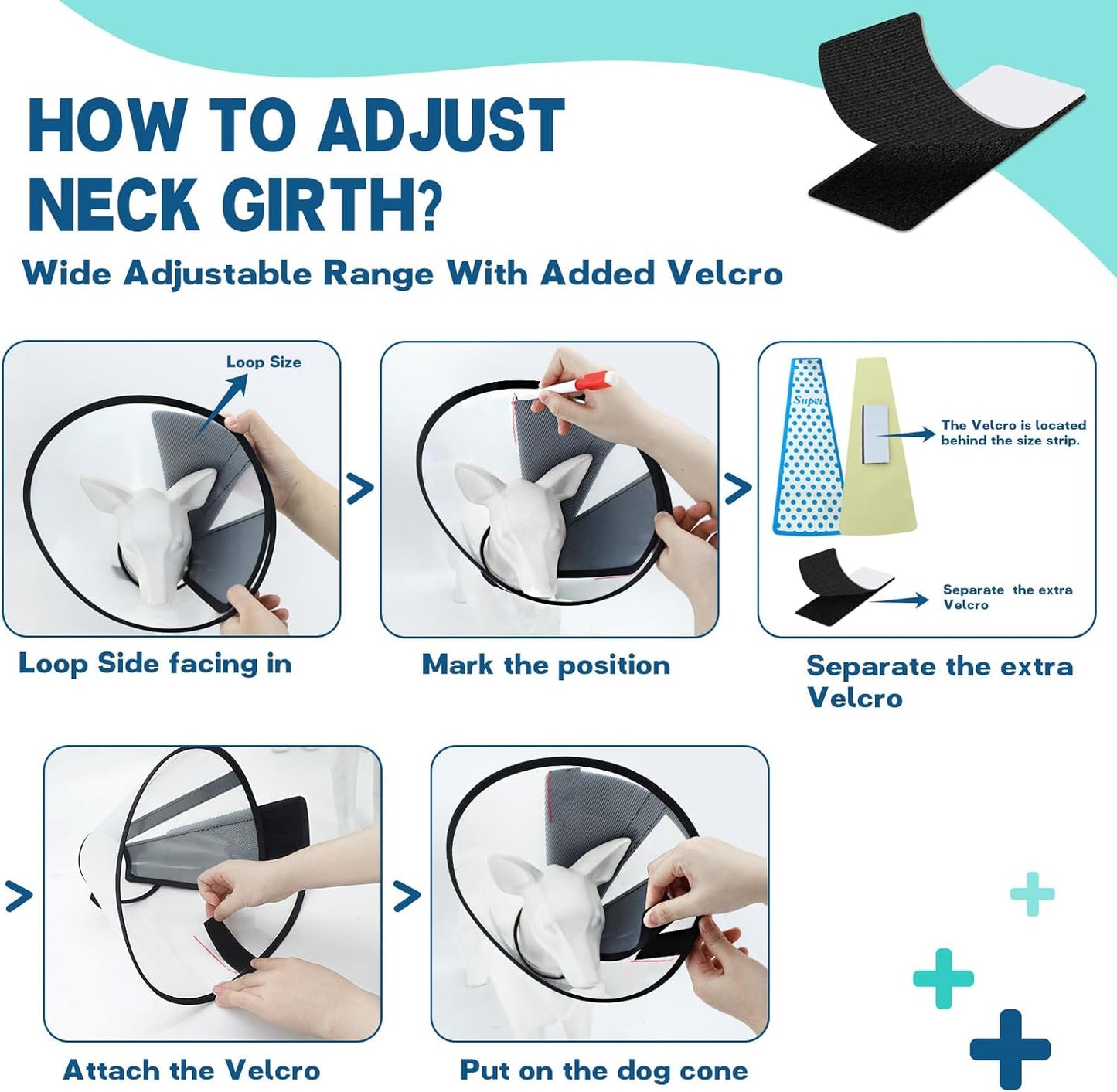 HOW TO ADJUST NECK GIRTH?

Wide Adjustable Range With Added Velcro

Loop Size

Loop Side facing in

Mark the position

Super

The Velcro is located behind the size strip.

Separate the extra Velcro

Separate the extra Velcro

Attach the Velcro

Put on the dog cone