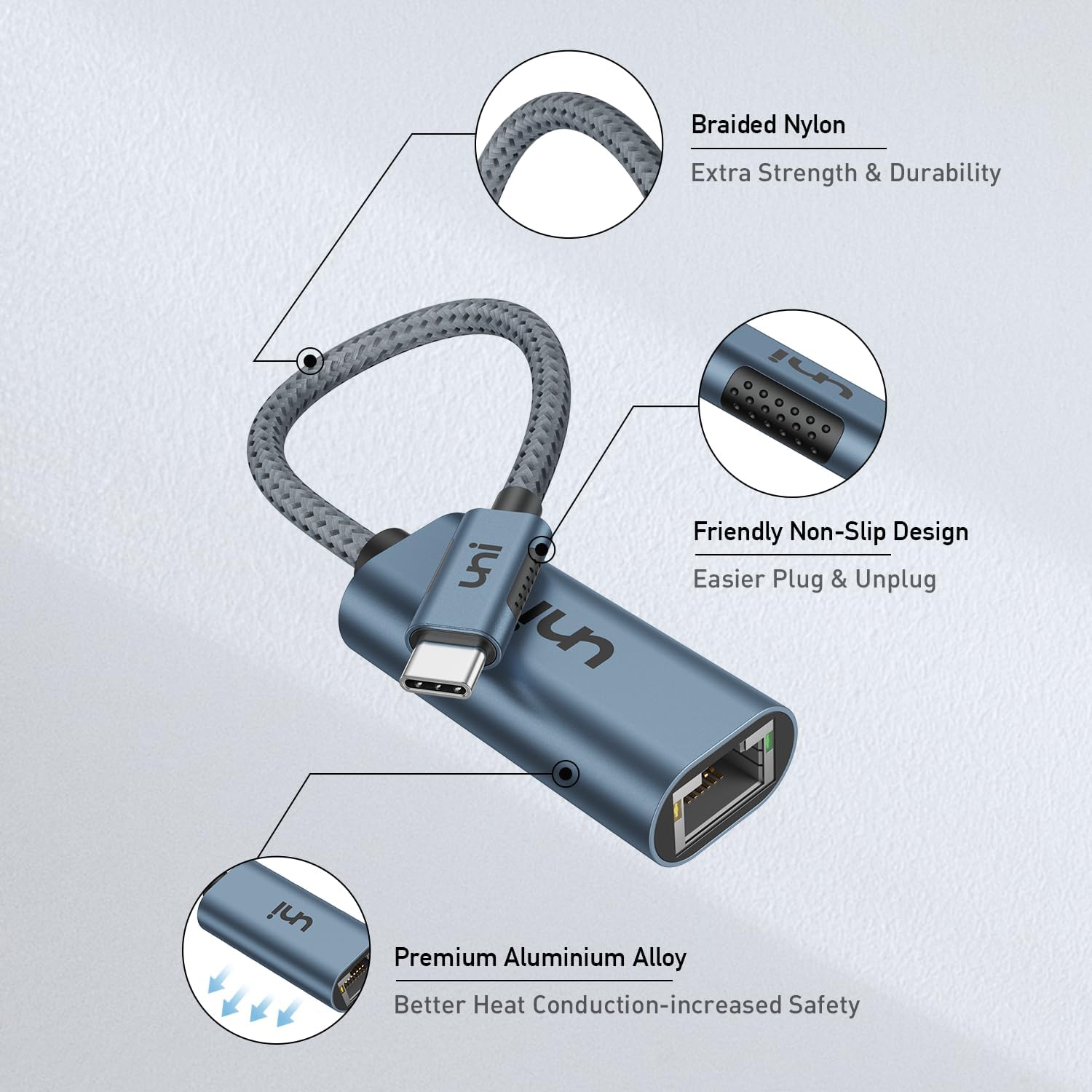 Braided Nylon

Extra Strength & Durability

uni

Friendly Non-Slip Design

Easier Plug & Unplug

uni

uni

uni

Premium Aluminium Alloy

Better Heat Conduction-increased Safety