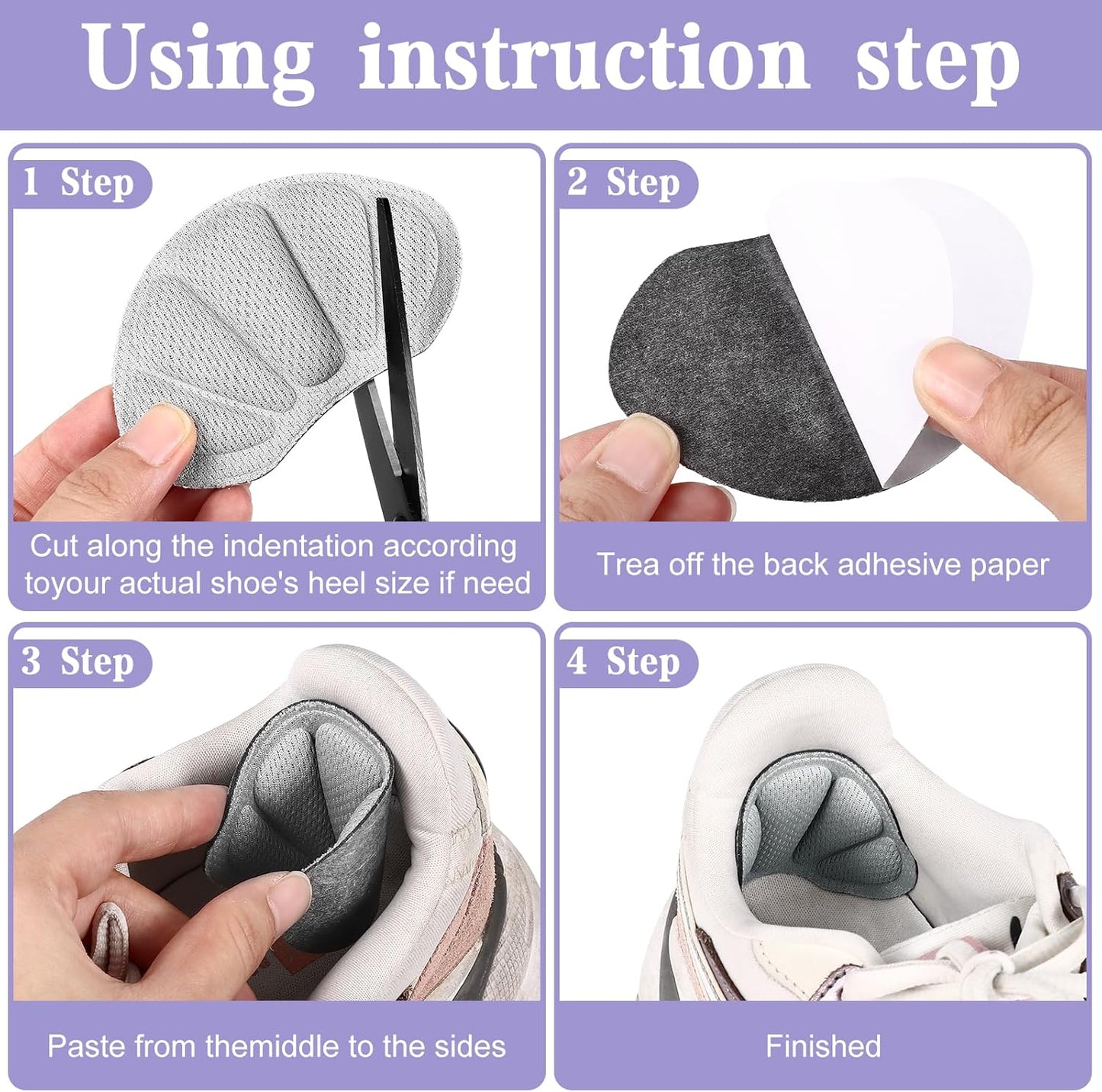 Using instruction step

1 Step

Cut along the indentation according toyour actual shoe's heel size if need

2 Step

Trea off the back adhesive paper

3 Step

Paste from themiddle to the sides

4 Step

Finished