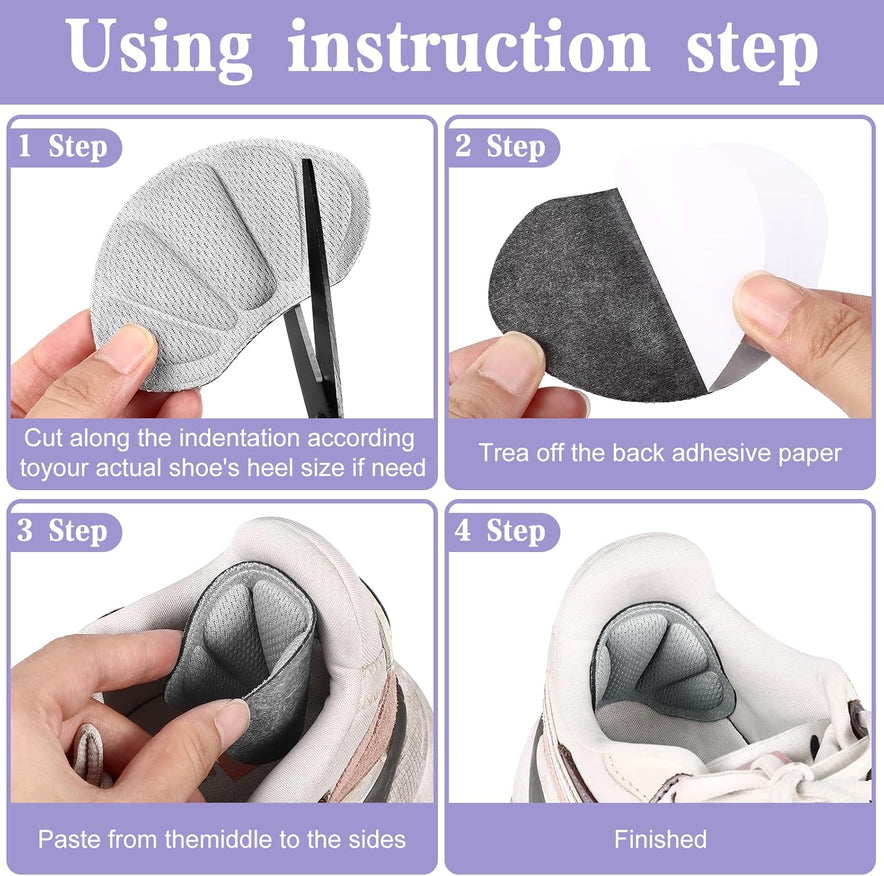 Using instruction step

1 Step

Cut along the indentation according toyour actual shoe's heel size if need

2 Step

Trea off the back adhesive paper

3 Step

Paste from themiddle to the sides

4 Step

Finished