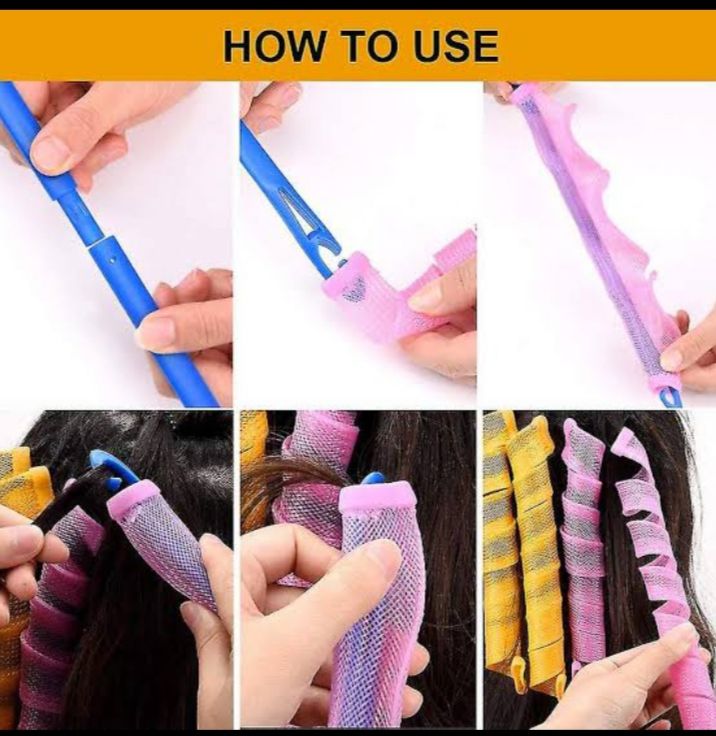 HOW TO USE